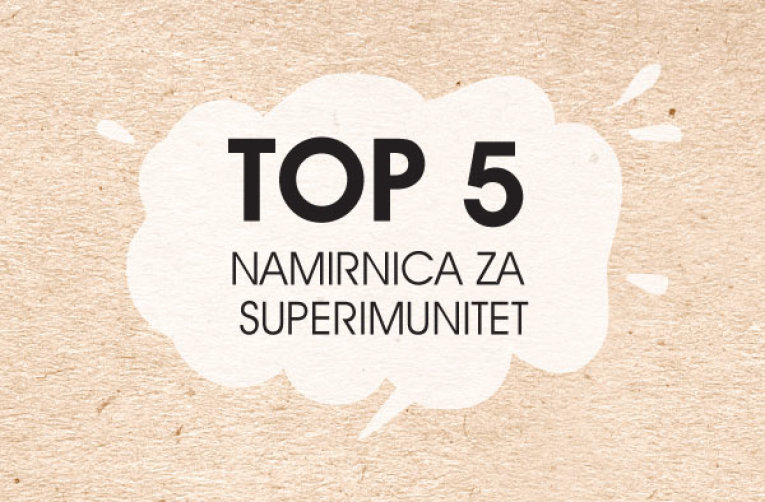 TOP 5
NAMIRNICA ZA SUPERIMUNITET